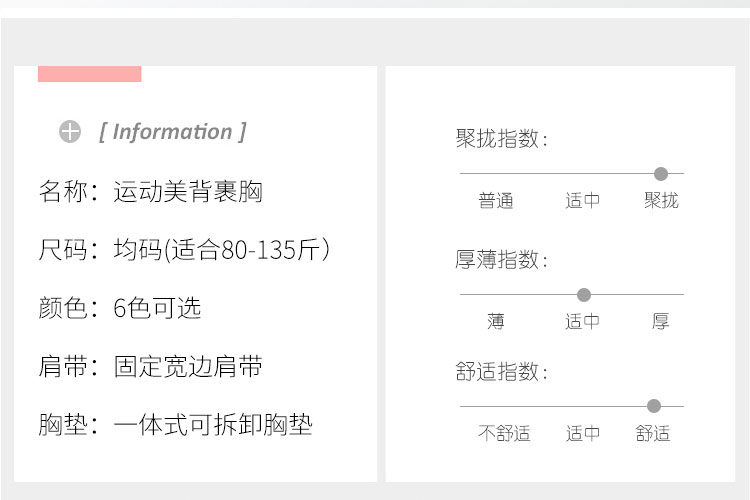 [ Information ]

名称：运动美背裹胸

尺码：均码(适合80-135斤）

颜色：6色可选

肩带：固定宽边肩带

胸垫：一体式可拆卸胸垫

聚拢指数：

普通 适中 聚拢

厚薄指数：

薄 适中 厚

舒适指数：

不舒适 适中 舒适